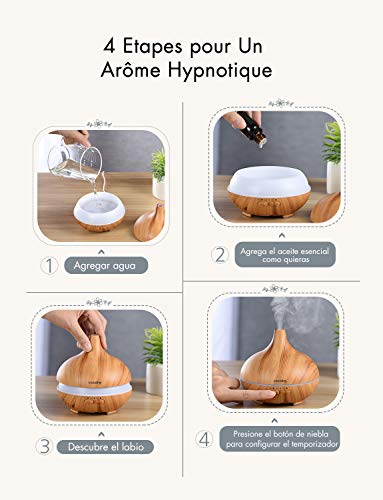 4 Etapes pour Un Arôme Hypnotique

1 Agregar agua

2 Agrega el aceite esencial como quieras

3 Descubre el labio

4 Presione el botón de niebla para configurar el temporizador