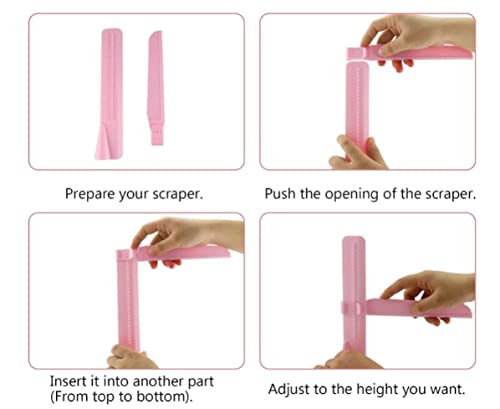 Prepare your scraper.

Push the opening of the scraper.

Insert it into another part (From top to bottom).

Adjust to the height you want.