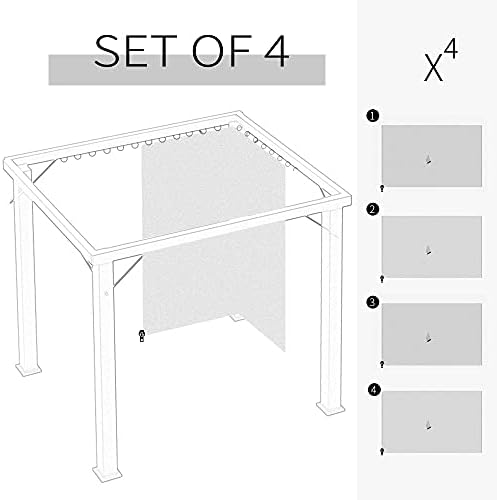 SET OF 4

$X^4$

❶

❷

❸

❹