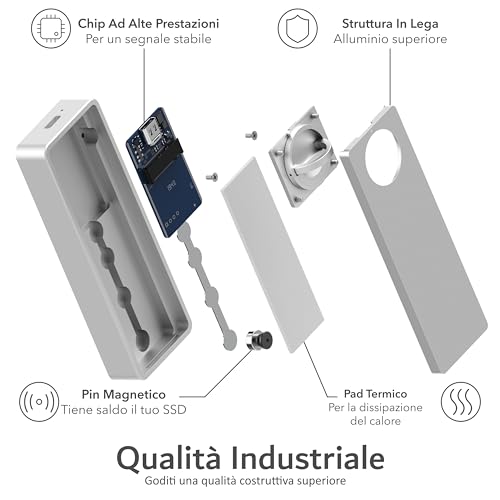 Chip Ad Alte Prestazioni
Per un segnale stabile

Struttura In Lega
Alluminio superiore

Pin Magnetico
Tiene saldo il tuo SSD

Pad Termico
Per la dissipazione del calore

Qualità Industriale
Goditi una qualità costruttiva superiore