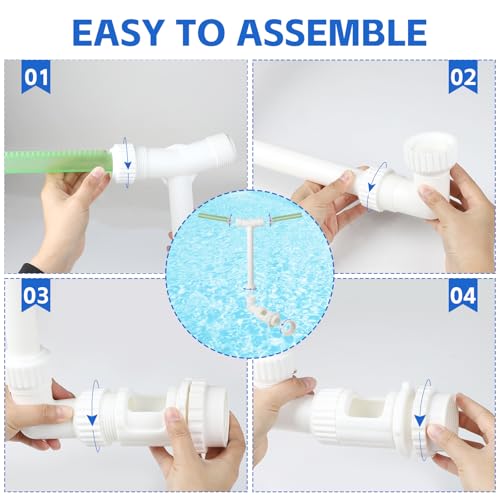 EASY TO ASSEMBLE

01

02

03

04