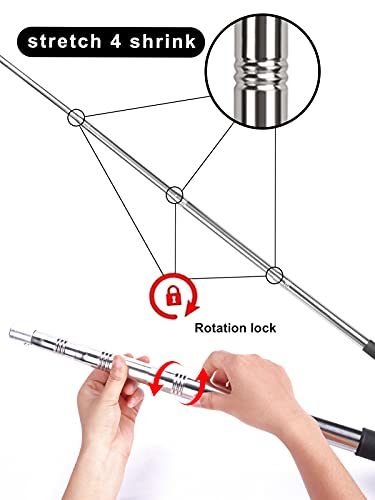 stretch 4 shrink

Rotation lock