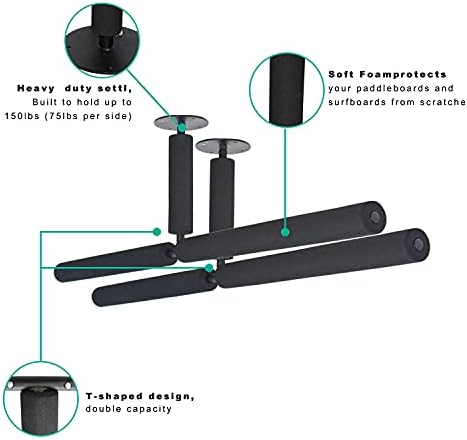 Heavy duty settl,
Built to hold up to
150lbs (75lbs per side)

Soft Foamprotects
your paddleboards and
surfboards from scratche

T-shaped design,
double capacity