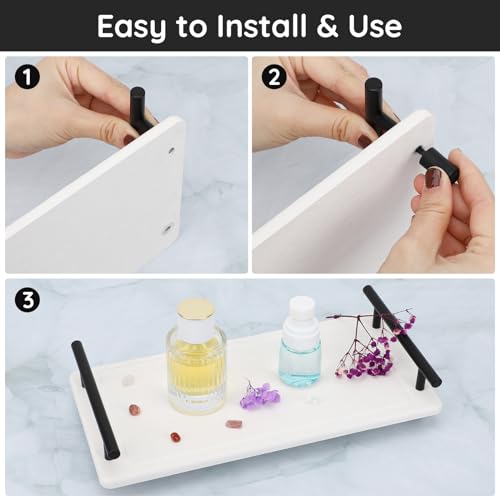 Easy to Install & Use

1

2

3