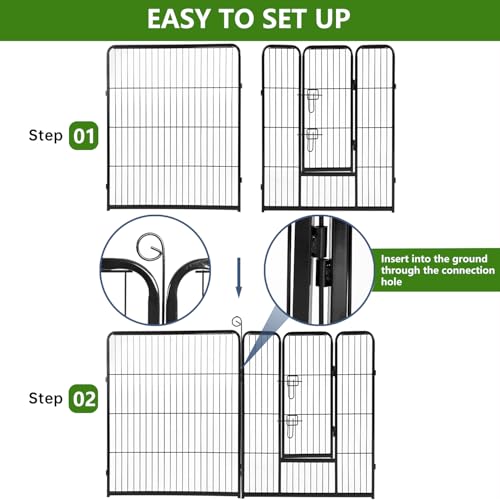 EASY TO SET UP

Step 01

Insert into the ground through the connection hole

Step 02