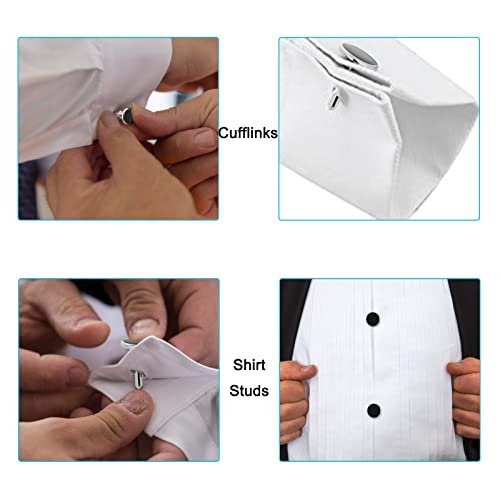 Cufflinks

Shirt Studs