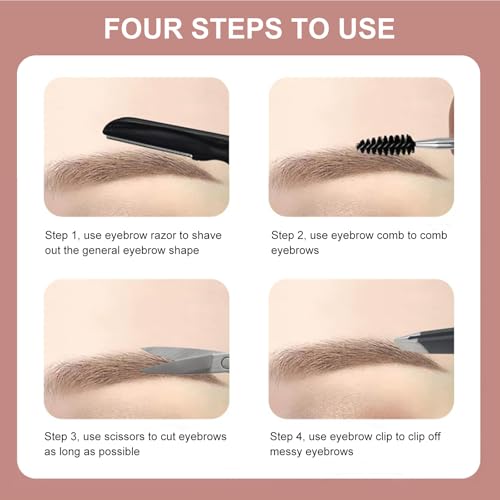 FOUR STEPS TO USE

Step 1, use eyebrow razor to shave out the general eyebrow shape

Step 2, use eyebrow comb to comb eyebrows

Step 3, use scissors to cut eyebrows as long as possible

Step 4, use eyebrow clip to clip off messy eyebrows