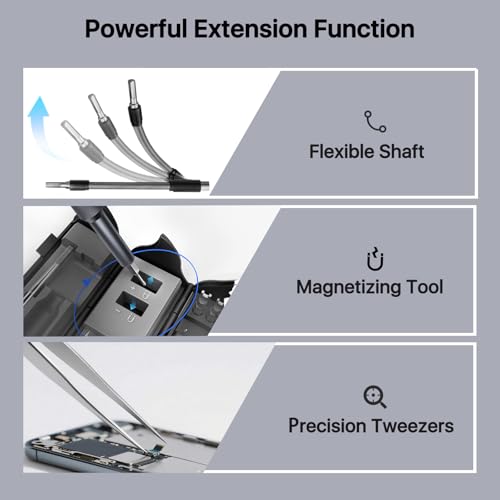 Powerful Extension Function

Flexible Shaft

+
-

Magnetizing Tool

Precision Tweezers