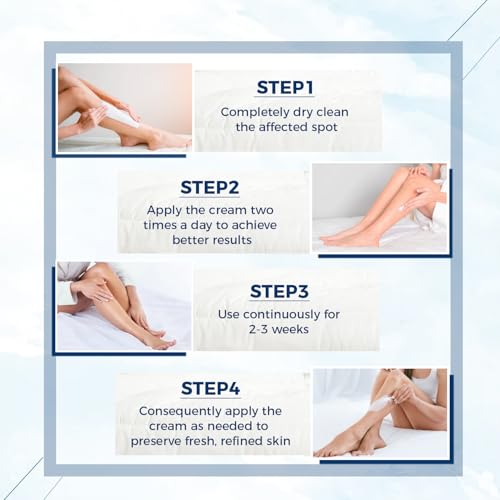 STEP1
Completely dry clean the affected spot

STEP2
Apply the cream two times a day to achieve better results

STEP3
Use continuously for 2-3 weeks

STEP4
Consequently apply the cream as needed to preserve fresh, refined skin