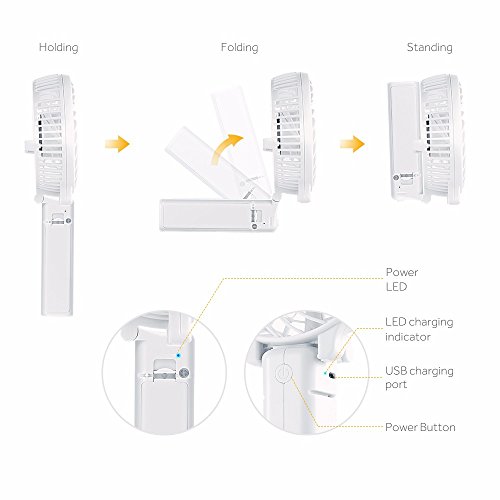 Holding

Folding

Standing

Power LED

LED charging indicator

USB charging port

Power Button