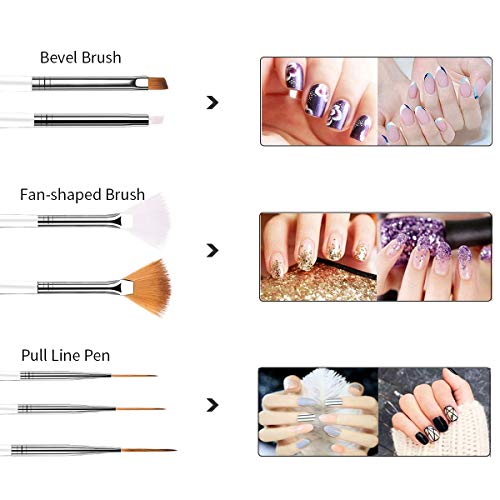 Bevel Brush

Fan-shaped Brush

Pull Line Pen