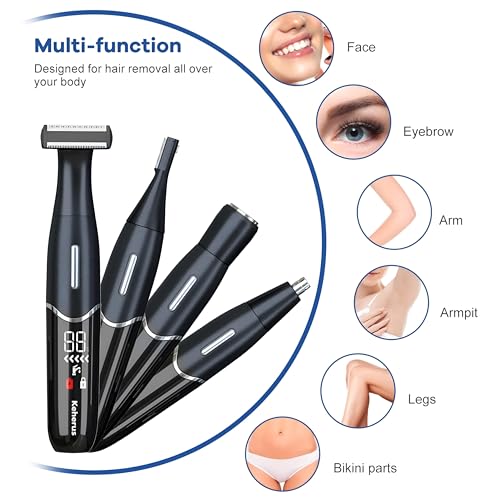 Multi-function

Designed for hair removal all over your body

88

Keherus

Face

Eyebrow

Arm

Armpit

Legs

Bikini parts