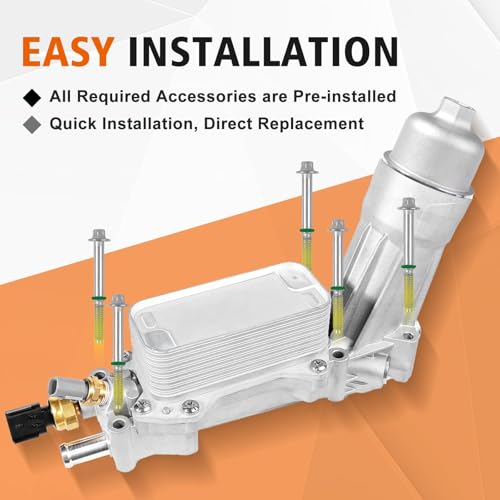 EASY INSTALLATION

◆ All Required Accessories are Pre-installed

◆ Quick Installation, Direct Replacement