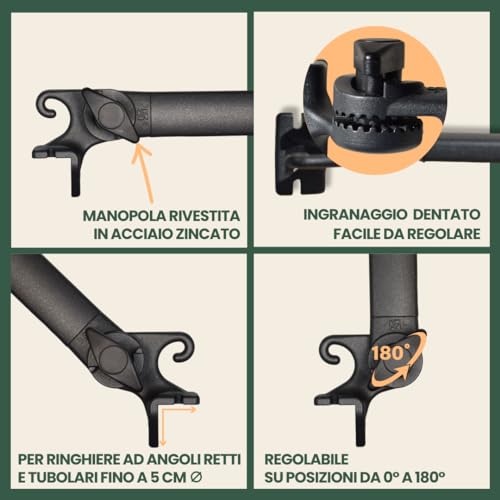 MANOPOLA RIVESTITA IN ACCIAIO ZINCATO

INGRANAGGIO DENTATO FACILE DA REGOLARE

PER RINGHIERE AD ANGOLI RETTI E TUBOLARI FINO A 5 CM ∅

180°

REGOLABILE SU POSIZIONI DA 0° A 180°