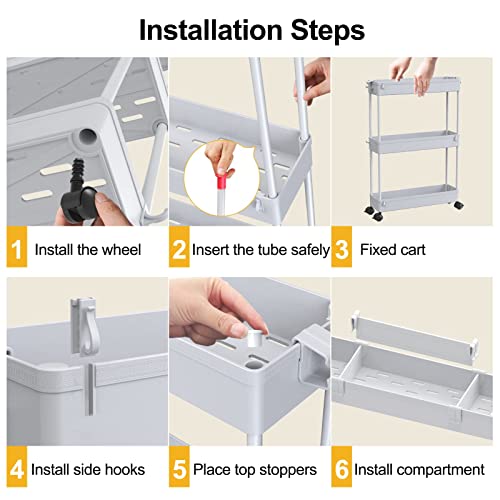 Installation Steps

1 Install the wheel

2 Insert the tube safely

3 Fixed cart

4 Install side hooks

5 Place top stoppers

6 Install compartment