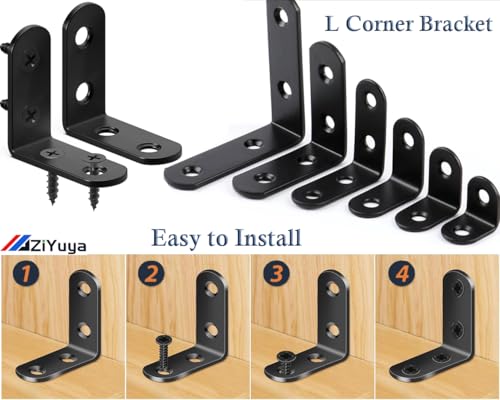 L Corner Bracket

ZiYuya

Easy to Install

1

2

3

4