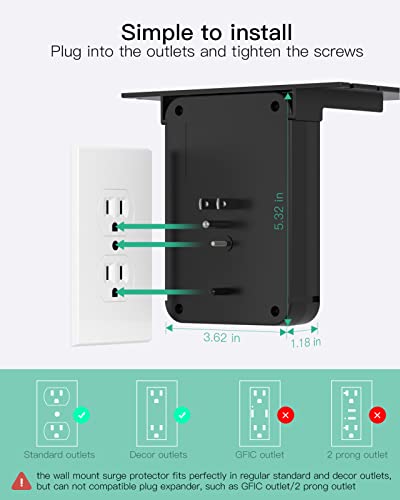 Simple to install
Plug into the outlets and tighten the screws

5.32 in
3.62 in
1.18 in

Standard outlets
Decor outlets
GFIC outlet
2 prong outlet

the wall mount surge protector fits perfectly in regular standard and decor outlets, but can not compatible plug expander, such as GFIC outlet/2 prong outlet