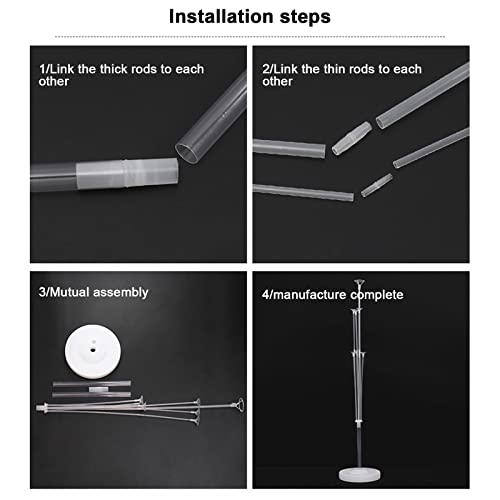 Installation steps

1/Link the thick rods to each other

2/Link the thin rods to each other

3/Mutual assembly

4/manufacture complete