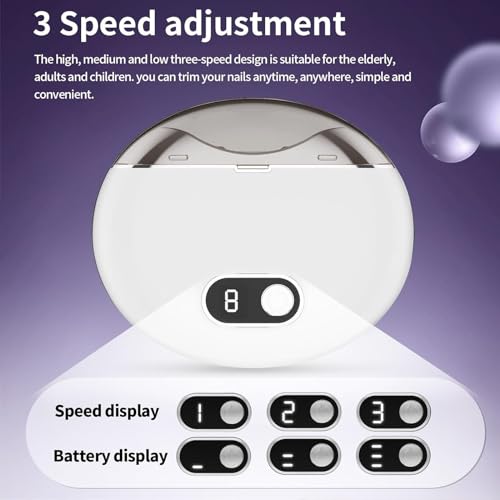 3 Speed adjustment

The high, medium and low three-speed design is suitable for the elderly, adults and children. you can trim your nails anytime, anywhere, simple and convenient.

8

Speed display 1 2 3

Battery display