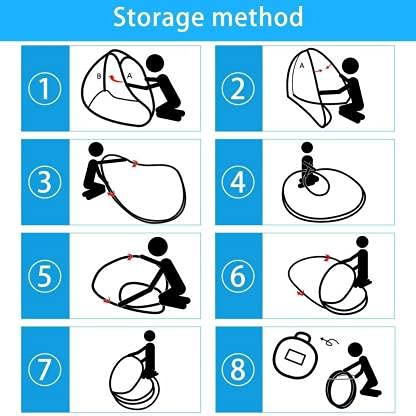 Storage method

1

B A

2

A

3

4

5

6

7

8