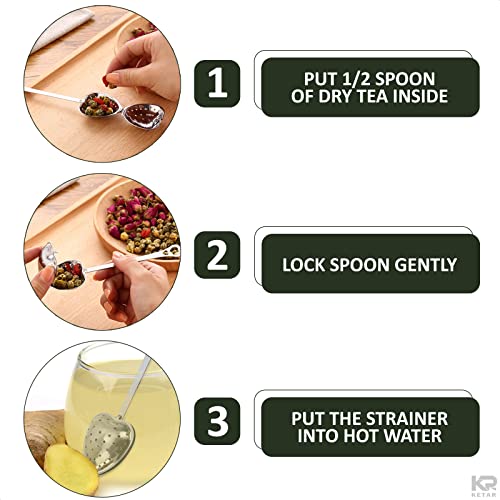 1

PUT 1/2 SPOON OF DRY TEA INSIDE

2

LOCK SPOON GENTLY

3

PUT THE STRAINER INTO HOT WATER

KR
KETAR