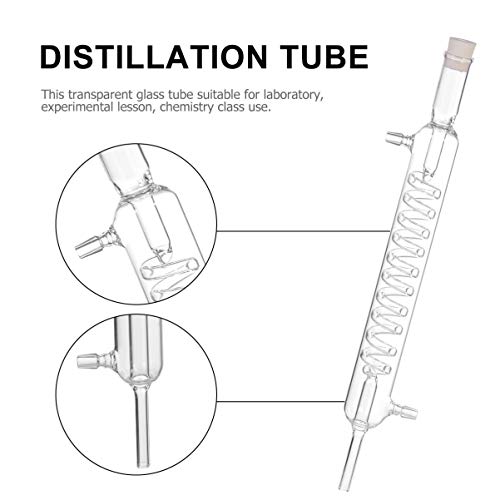 DISTILLATION TUBE

This transparent glass tube suitable for laboratory, experimental lesson, chemistry class use.