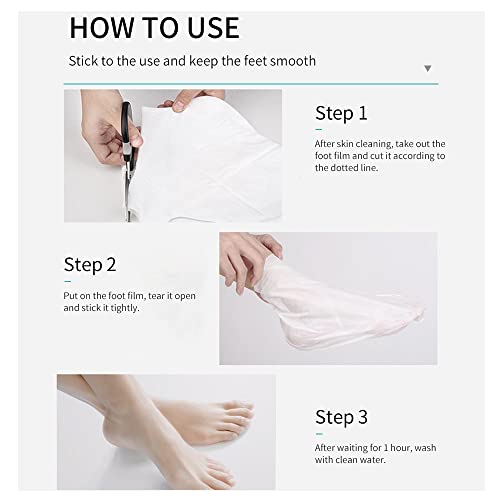 HOW TO USE

Stick to the use and keep the feet smooth

Step 1

After skin cleaning, take out the foot film and cut it according to the dotted line.

Step 2

Put on the foot film, tear it open and stick it tightly.

Step 3

After waiting for 1 hour, wash with clean water.