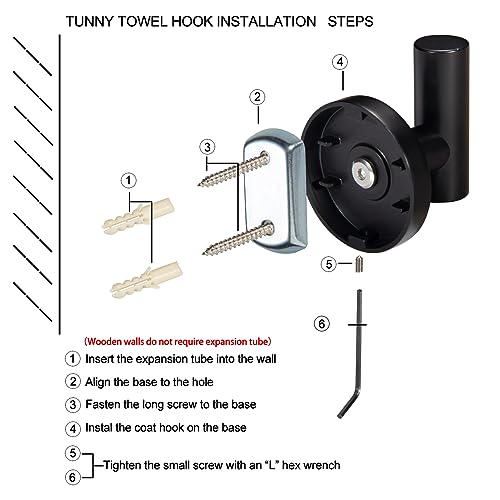 TUNNY TOWEL HOOK INSTALLATION STEPS

4

2

3

1

5

6

(Wooden walls do not require expansion tube)

1 Insert the expansion tube into the wall

2 Align the base to the hole

3 Fasten the long screw to the base

4 Instal the coat hook on the base

5
6 Tighten the small screw with an "L" hex wrench