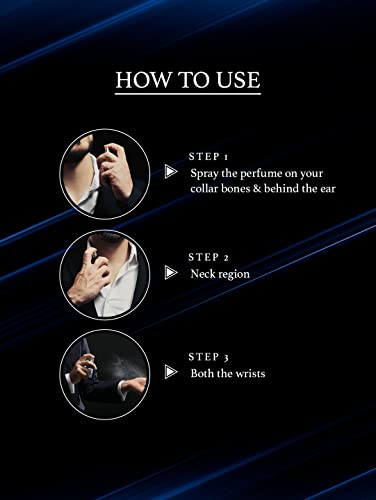 HOW TO USE

STEP 1
Spray the perfume on your collar bones & behind the ear

STEP 2
Neck region

STEP 3
Both the wrists