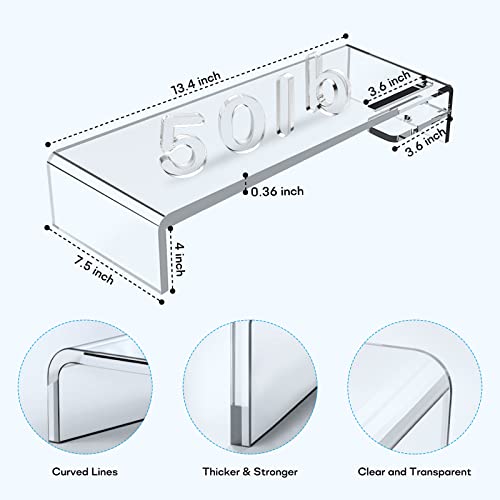 13.4 inch

50lb

3.6 inch

3.6 inch

0.36 inch

4 inch

7.5 inch

Curved Lines

Thicker & Stronger

Clear and Transparent