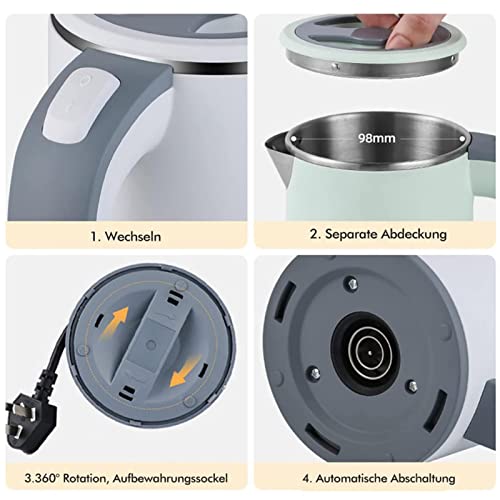 98mm

1. Wechseln

2. Separate Abdeckung

3.360° Rotation, Aufbewahrungssockel

4. Automatische Abschaltung