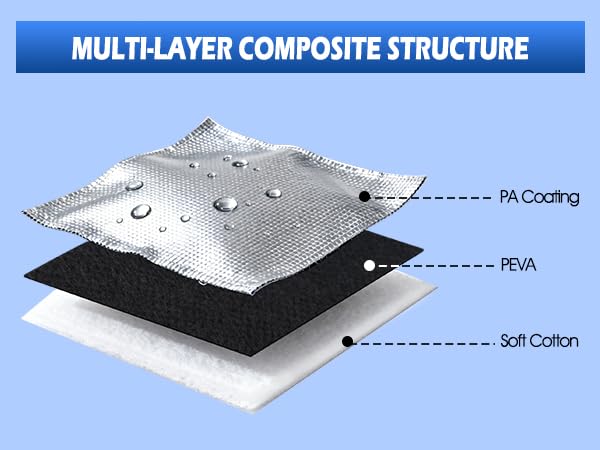 MULTI-LAYER COMPOSITE STRUCTURE

PA Coating

PEVA

Soft Cotton