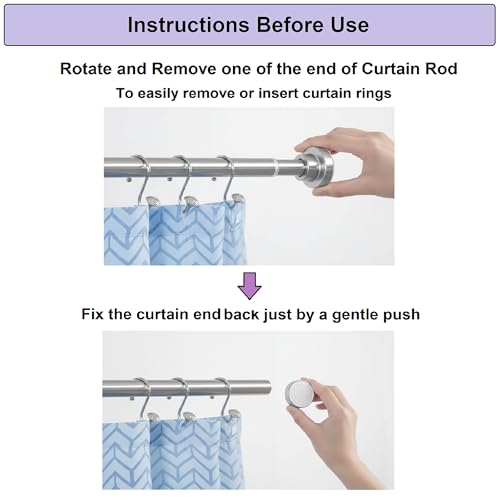 Instructions Before Use

Rotate and Remove one of the end of Curtain Rod

To easily remove or insert curtain rings

Fix the curtain end back just by a gentle push