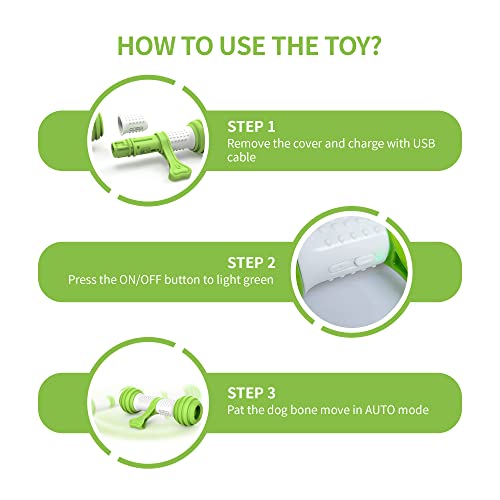 HOW TO USE THE TOY?

STEP 1
Remove the cover and charge with USB cable

STEP 2
Press the ON/OFF button to light green

STEP 3
Pat the dog bone move in AUTO mode