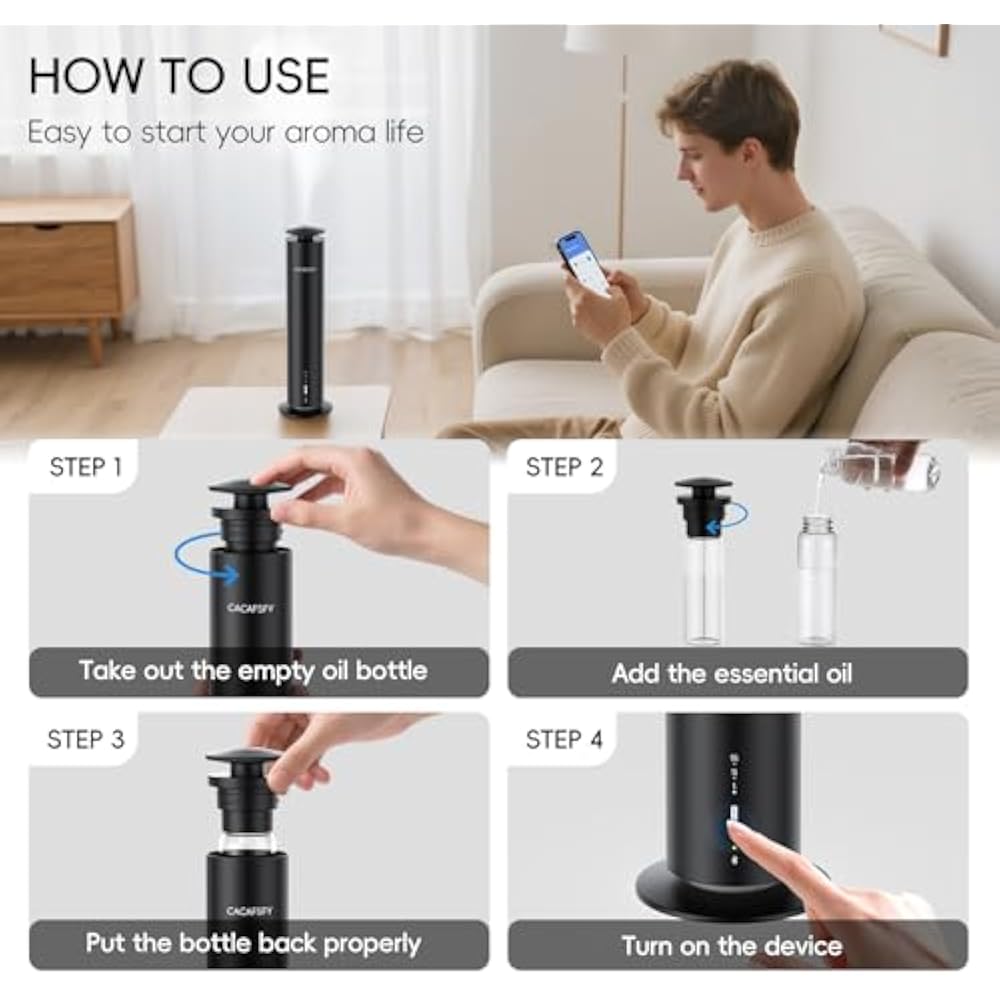 HOW TO USE
Easy to start your aroma life

STEP 1
CACAFSFY
Take out the empty oil bottle

STEP 2
Add the essential oil

STEP 3
CACAFSFY
Put the bottle back properly

STEP 4
Turn on the device