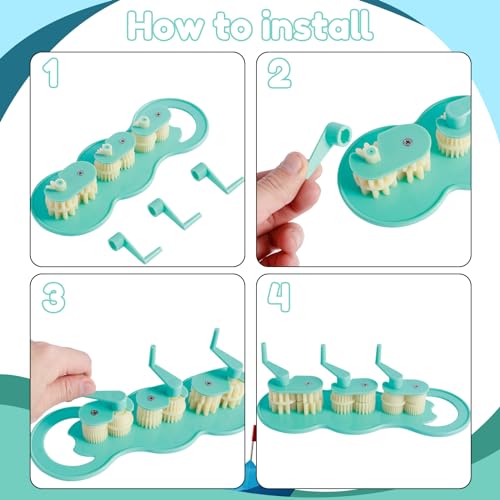 How to install

1

2

3

4