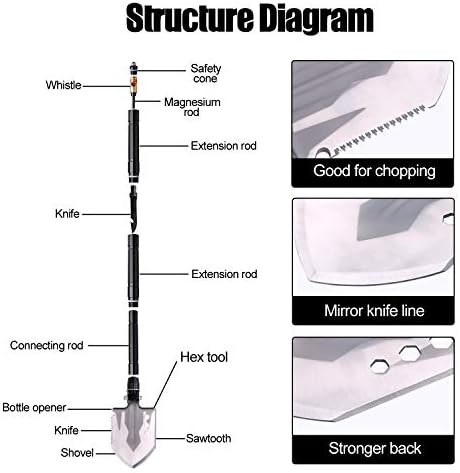 Structure Diagram

Safety cone

Whistle

Magnesium rod

Extension rod

Knife

Extension rod

Connecting rod

Hex tool

Bottle opener

Knife

Sawtooth

Shovel

Good for chopping

Mirror knife line

Stronger back