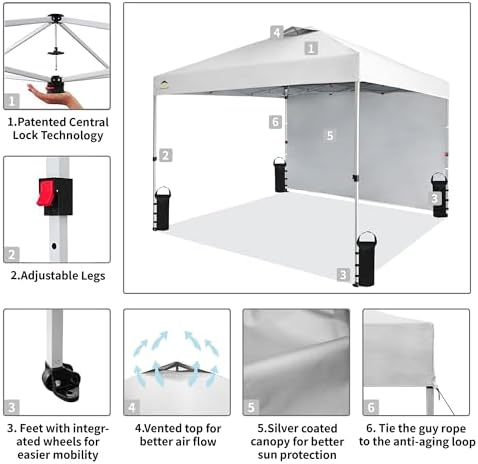 1

1.Patented Central Lock Technology

2

2.Adjustable Legs

4

1

6

5

2

3

3

3

3. Feet with integrated wheels for easier mobility

4

4.Vented top for better air flow

5

5.Silver coated canopy for better sun protection

6

6. Tie the guy rope to the anti-aging loop