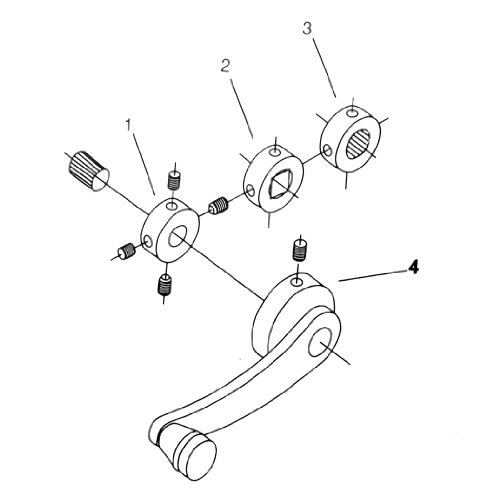 3
2
1
4