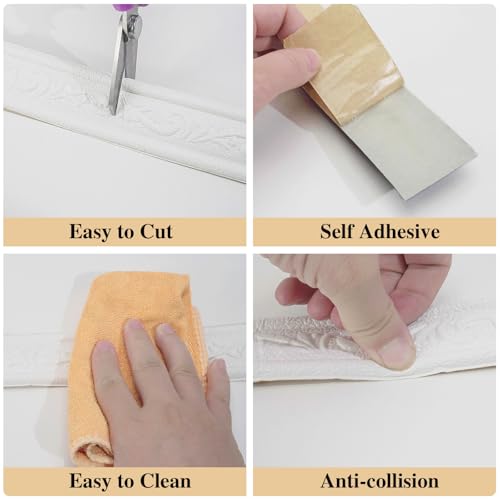 Easy to Cut

Self Adhesive

Easy to Clean

Anti-collision