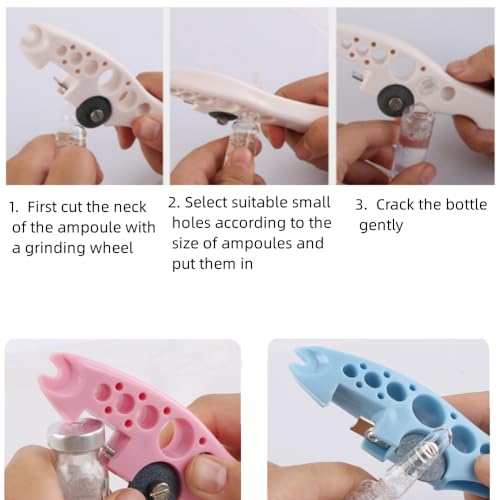 1. First cut the neck of the ampoule with a grinding wheel

2. Select suitable small holes according to the size of ampoules and put them in

3. Crack the bottle gently