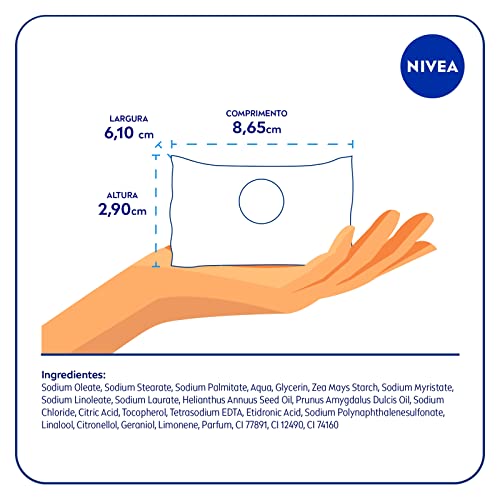 NIVEA

LARGURA
6,10 cm

COMPRIMENTO
8,65cm

ALTURA
2,90cm

Ingredientes:
Sodium Oleate, Sodium Stearate, Sodium Palmitate, Aqua, Glycerin, Zea Mays Starch, Sodium Myristate, Sodium Linoleate, Sodium Laurate, Helianthus Annuus Seed Oil, Prunus Amygdalus Dulcis Oil, Sodium Chloride, Citric Acid, Tocopherol, Tetrasodium EDTA, Etidronic Acid, Sodium Polynaphthalenesulfonate, Linalool, Citronellol, Geraniol, Limonene, Parfum, CI 77891, CI 12490, CI 74160