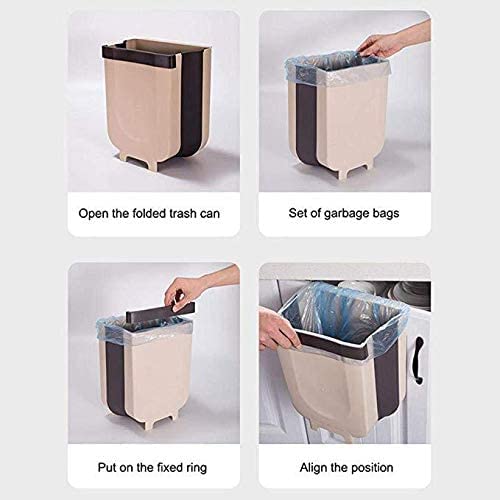 Open the folded trash can

Set of garbage bags

Put on the fixed ring

Align the position