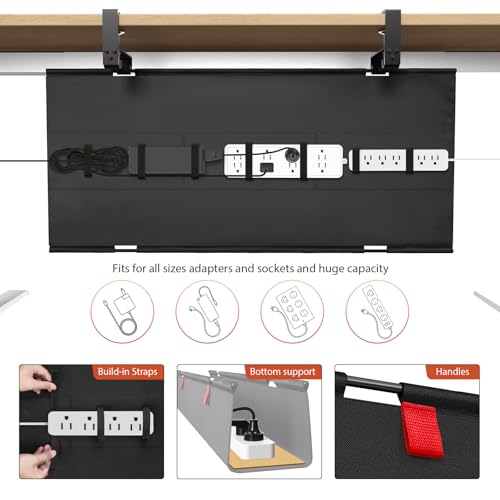 Fits for all sizes adapters and sockets and huge capacity

Build-in Straps

Bottom support

Handles