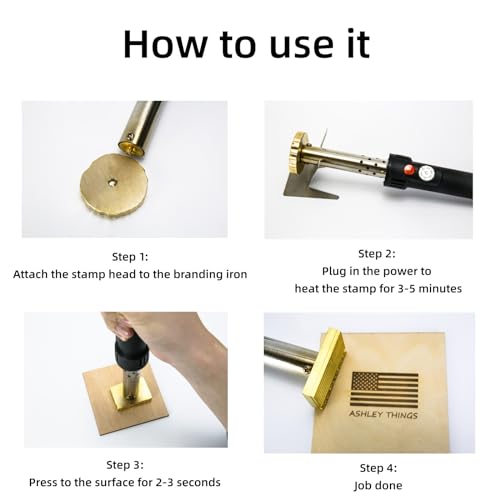 How to use it

Step 1:
Attach the stamp head to the branding iron

Step 2:
Plug in the power to heat the stamp for 3-5 minutes

Step 3:
Press to the surface for 2-3 seconds

ASHLEY THINGS

Step 4:
Job done