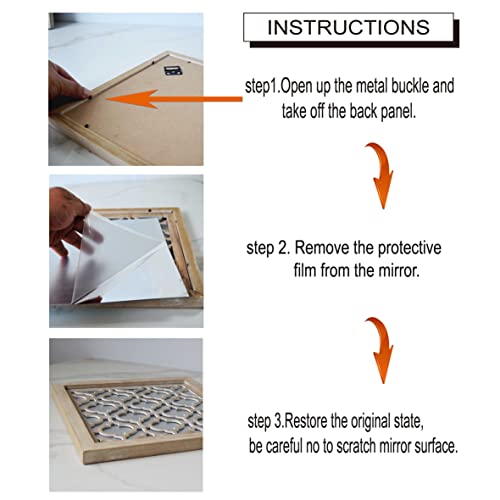 INSTRUCTIONS

step1.Open up the metal buckle and take off the back panel.

step 2. Remove the protective film from the mirror.

step 3.Restore the original state, be careful no to scratch mirror surface.