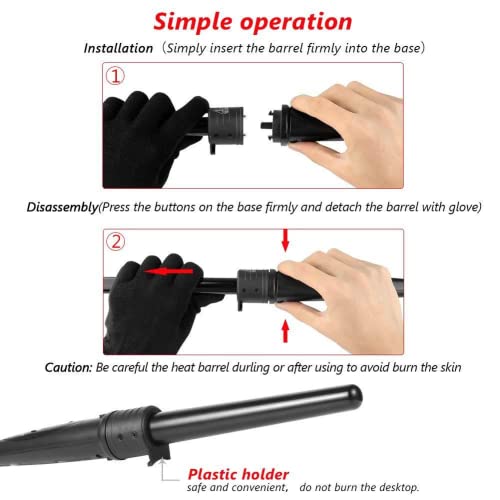 Simple operation

Installation（Simply insert the barrel firmly into the base）

①

Disassembly(Press the buttons on the base firmly and detach the barrel with glove)

②

Caution: Be careful the heat barrel durling or after using to avoid burn the skin

Plastic holder
safe and convenient,　do not burn the desktop.