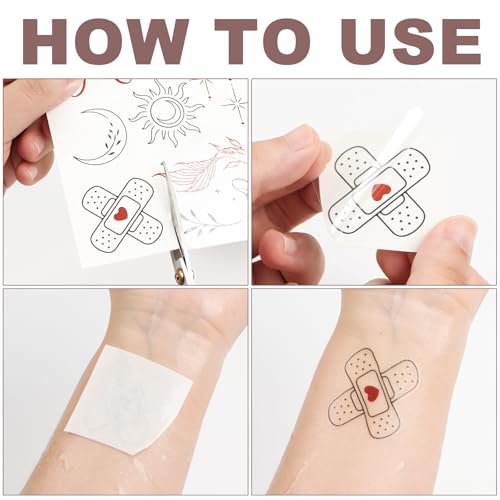 HOW TO USE