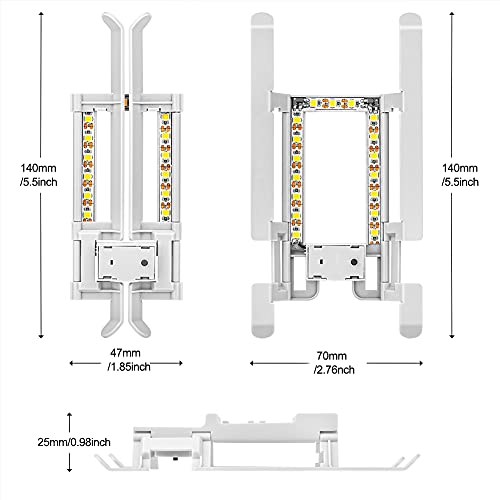 140mm
/5.5inch

140mm
/5.5inch

47mm
/1.85inch

70mm
/2.76nch

25mm/0.98inch