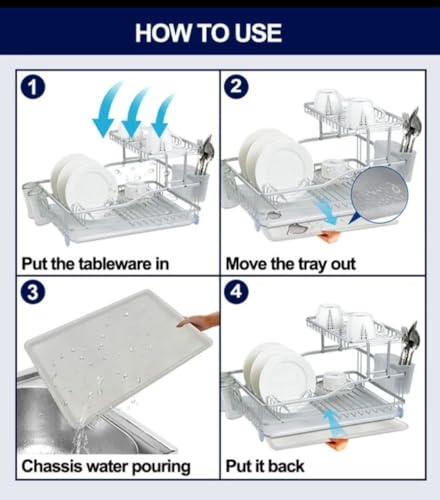 HOW TO USE

1

Put the tableware in

2

Move the tray out

3

Chassis water pouring

4

Put it back